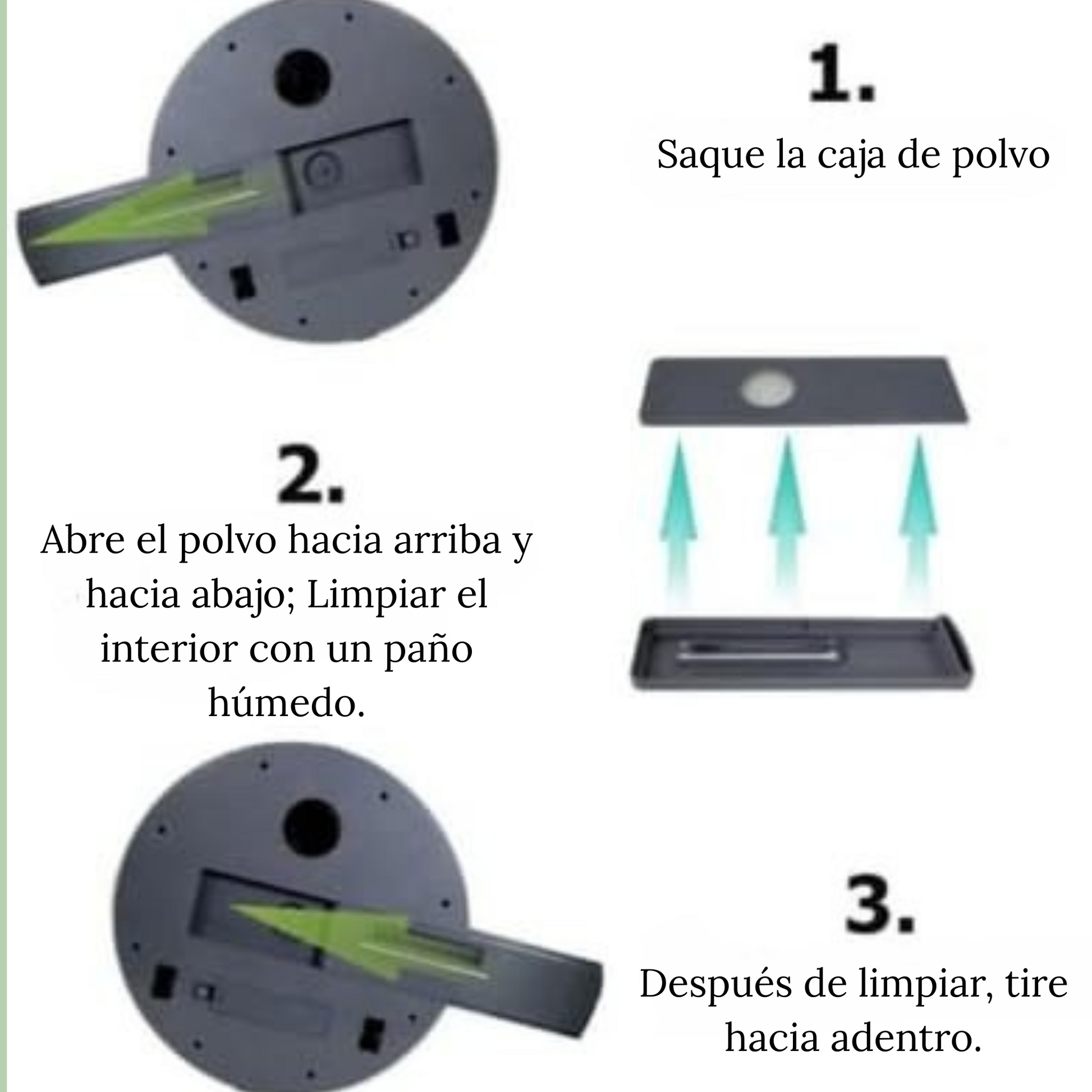 1.

Saque la caja de polvo

2.

Abre el polvo hacia arriba y hacia abajo; Limpiar el interior con un paño húmedo.

3.

Después de limpiar, tire hacia adentro.