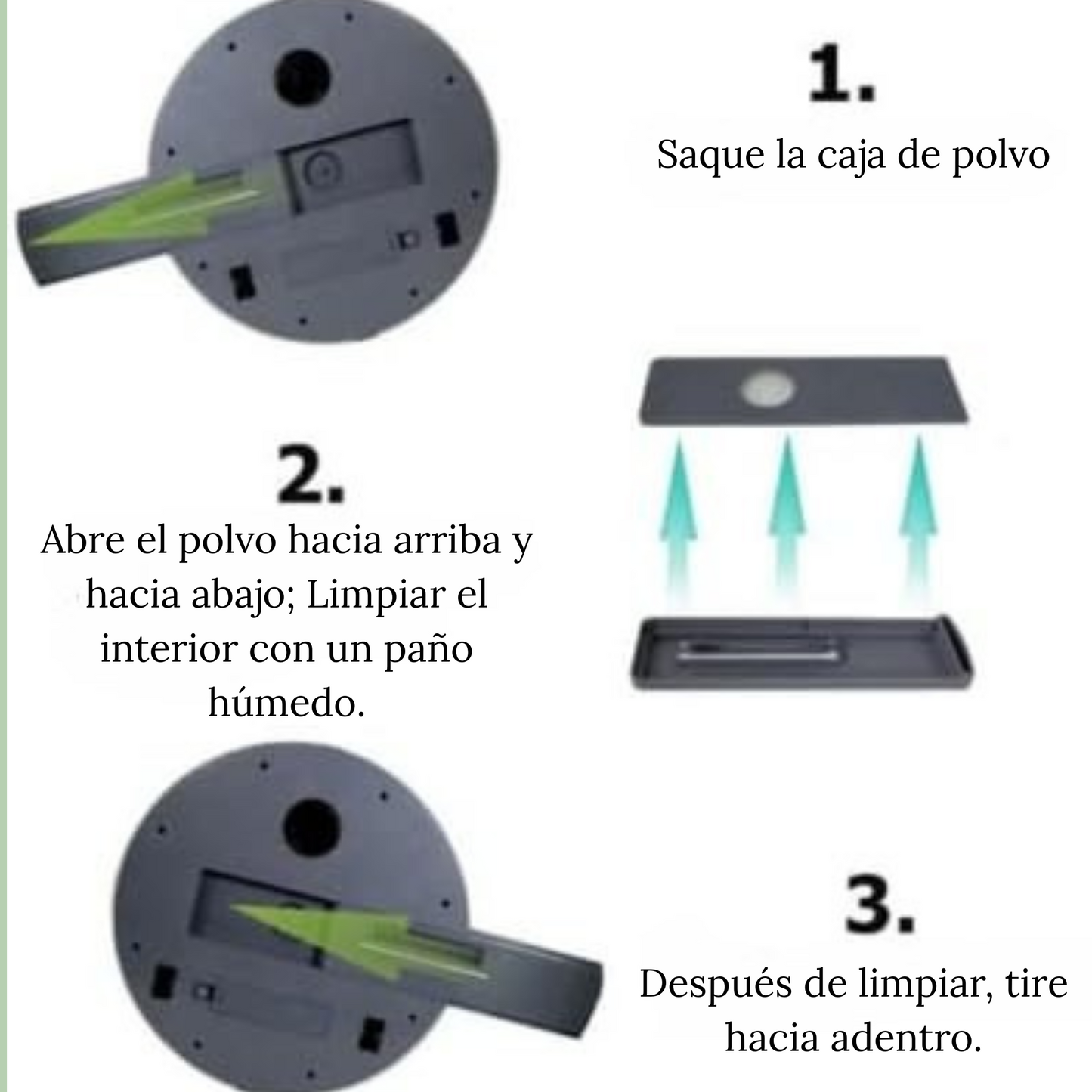 1.

Saque la caja de polvo

2.

Abre el polvo hacia arriba y hacia abajo; Limpiar el interior con un paño húmedo.

3.

Después de limpiar, tire hacia adentro.