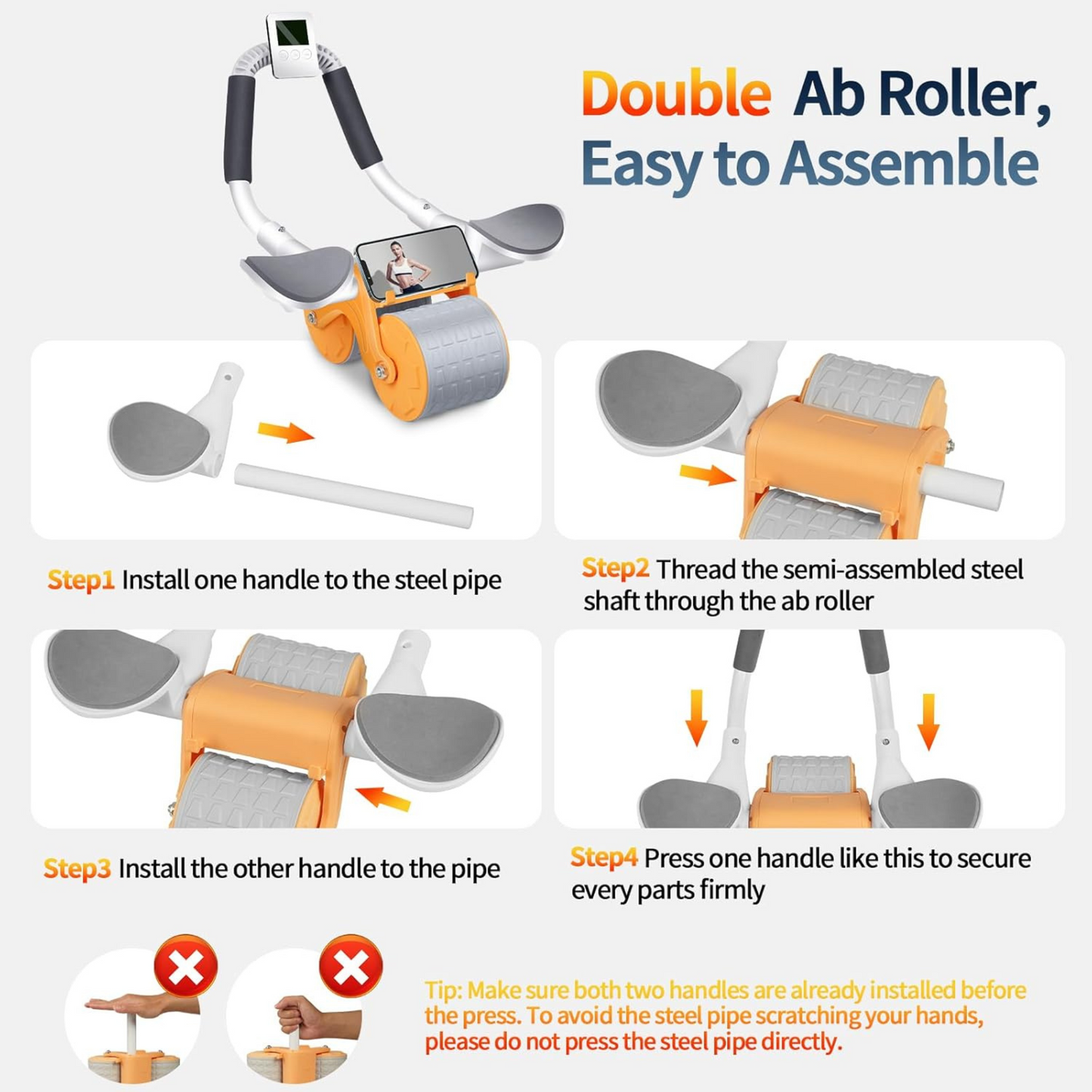 Double Ab Roller, Easy to Assemble

Step1 Install one handle to the steel pipe

Step2 Thread the semi-assembled steel shaft through the ab roller

Step3 Install the other handle to the pipe

Step4 Press one handle like this to secure every parts firmly

Tip: Make sure both two handles are already installed before the press. To avoid the steel pipe scratching your hands, please do not press the steel pipe directly.