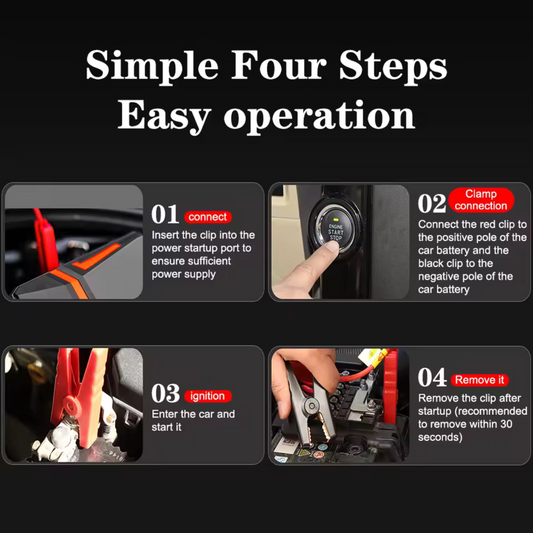 Simple Four Steps
Easy operation

01 connect
Insert the clip into the power startup port to ensure sufficient power supply

ENGINE START STOP

02 Clamp connection
Connect the red clip to the positive pole of the car battery and the black clip to the negative pole of the car battery

03 ignition
Enter the car and start it

04 Remove it
Remove the clip after startup (recommended to remove within 30 seconds)