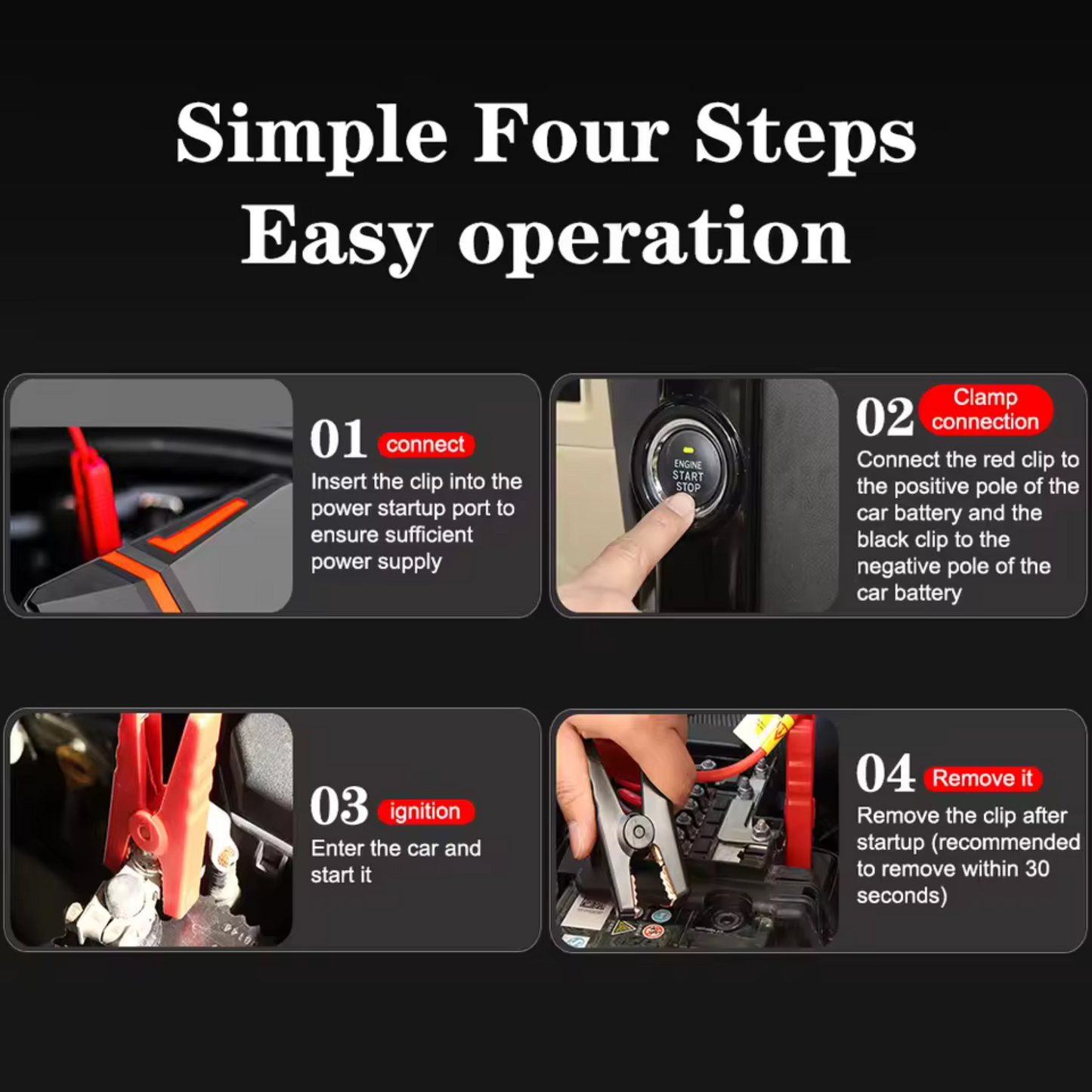 Simple Four Steps
Easy operation

01 connect
Insert the clip into the power startup port to ensure sufficient power supply

ENGINE START STOP

02 Clamp connection
Connect the red clip to the positive pole of the car battery and the black clip to the negative pole of the car battery

03 ignition
Enter the car and start it

04 Remove it
Remove the clip after startup (recommended to remove within 30 seconds)